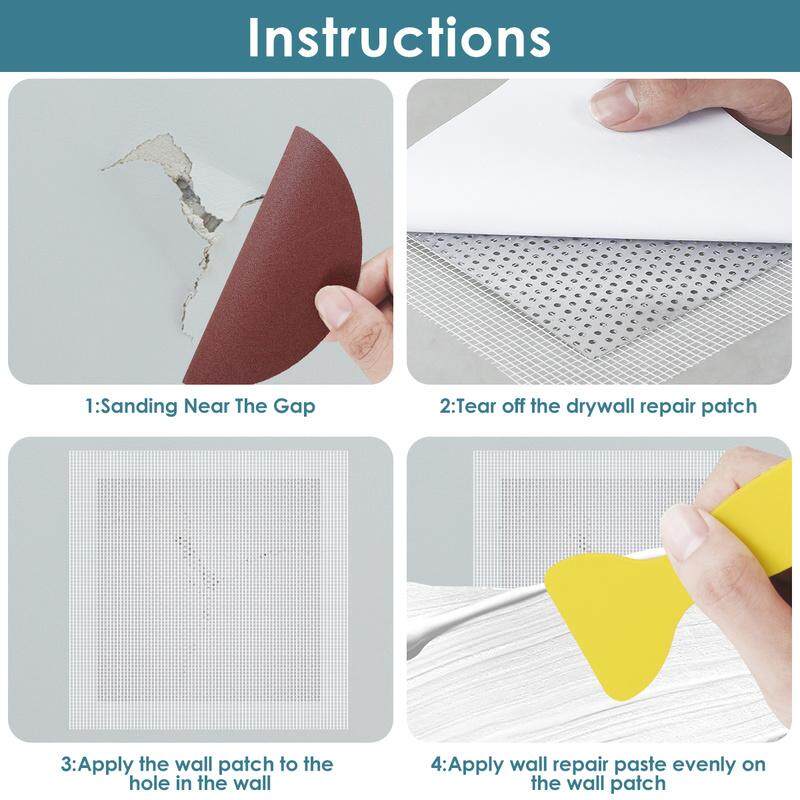 Instructions

1:Sanding Near The Gap

2:Tear off the drywall repair patch

3:Apply the wall patch to the hole in the wall

4:Apply wall repair paste evenly on the wall patch